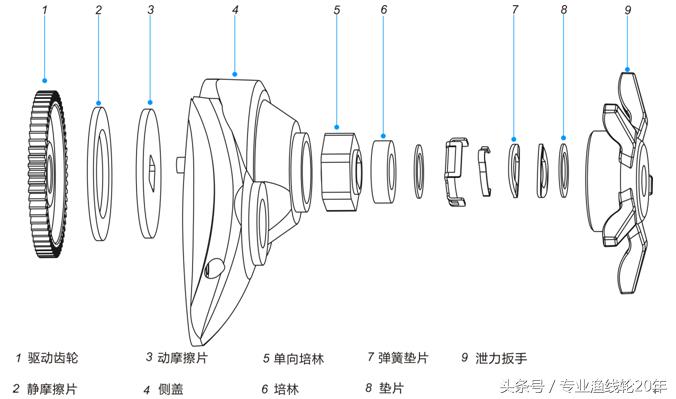 1 2 3 4 5 6 7 8 9

1 驱动齿轮
2 静摩擦片
3 动摩擦片
4 侧盖
5 单向培林
6 培林
7 弹簧垫片
8 垫片
9 泄力扳手

头条号 / 专业渔线轮20年