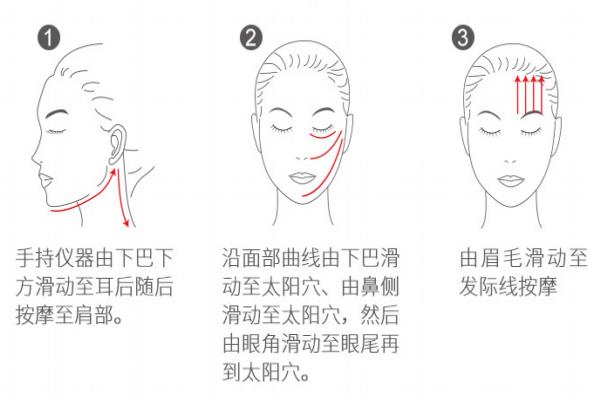 1

手持仪器由下巴下方滑动至耳后随后按摩至肩部。

2

沿面部曲线由下巴滑动至太阳穴、由鼻侧滑动至太阳穴，然后由眼角滑动至眼尾再到太阳穴。

3

由眉毛滑动至发际线按摩