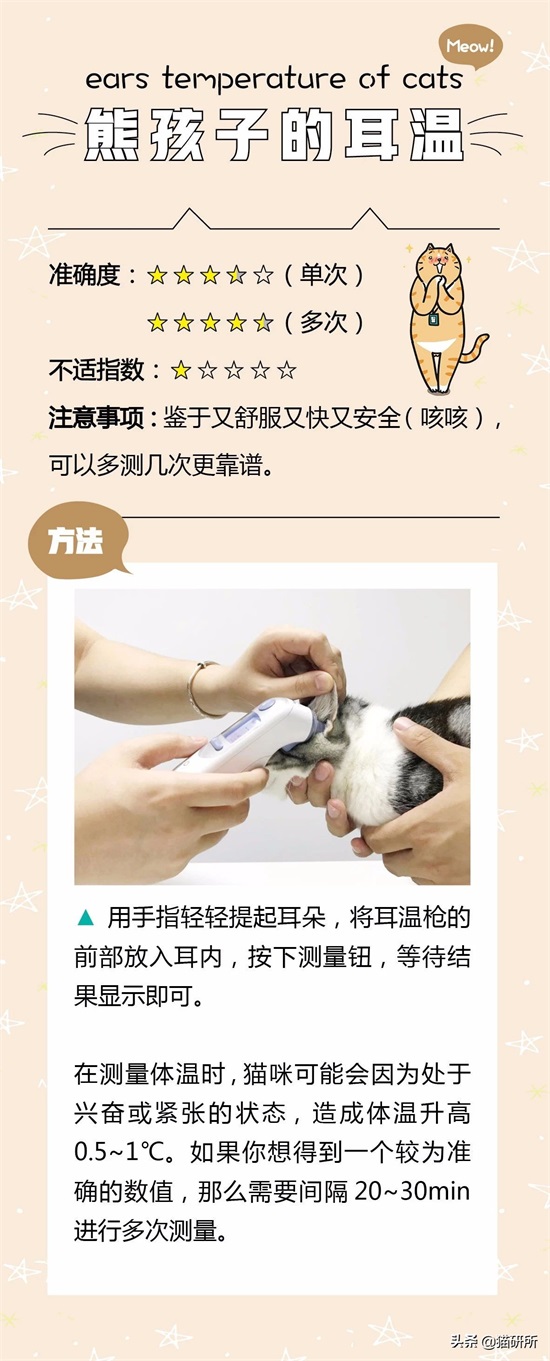 Meow!

ears temperature of cats

熊孩子的耳温

准确度：★★★★☆（单次）

★★★★★（多次）

不适指数：★☆☆☆☆

注意事项：鉴于又舒服又快又安全（咳咳），可以多测几次更靠谱。

方法

▲ 用手指轻轻提起耳朵，将耳温枪的前部放入耳内，按下测量钮，等待结果显示即可。

在测量体温时，猫咪可能会因为处于兴奋或紧张的状态，造成体温升高0.5~1℃。如果你想得到一个较为准确的数值，那么需要间隔 20~30min 进行多次测量。

头条 @猫研所