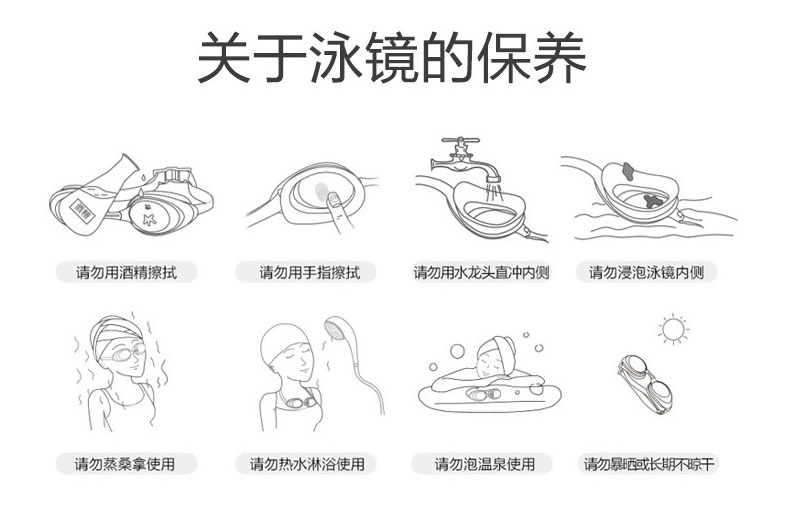 关于泳镜的保养

酒精

请勿用酒精擦拭

请勿用手指擦拭

请勿用水龙头直冲内侧

请勿浸泡泳镜内侧

请勿蒸桑拿使用

请勿热水淋浴使用

请勿泡温泉使用

请勿暴晒或长期不晾干