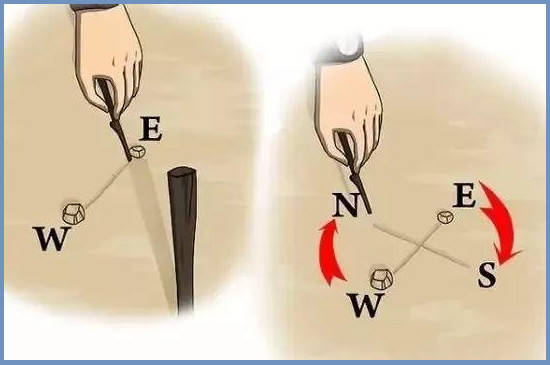 E
W
N
E
W
S